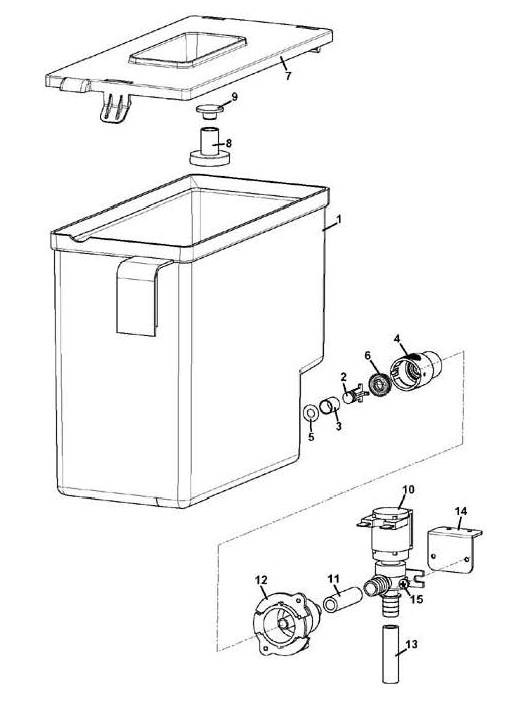 7
9
8
1
4
6
2
5
3
10
14
12
11
15
13