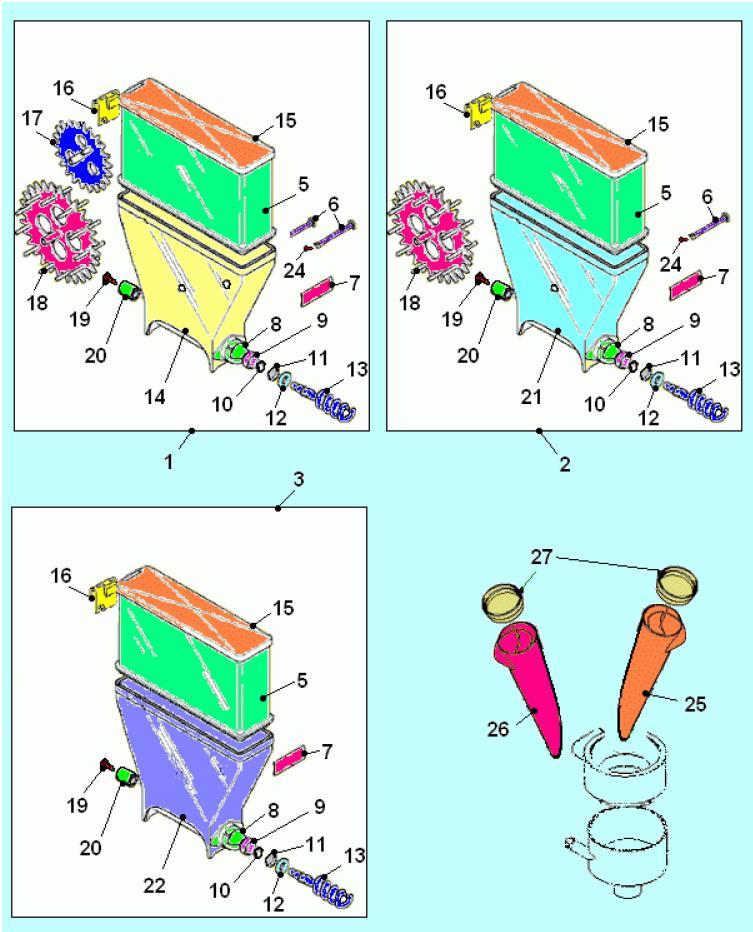 16
17
15
5
6
24
7
18
19
20
8
9
14
10
11
12
13
1

16
15
5
6
24
7
18
19
20
8
9
21
10
11
12
13
2

3
16
15
5
7
19
20
8
9
22
10
11
12
13

27
26
25