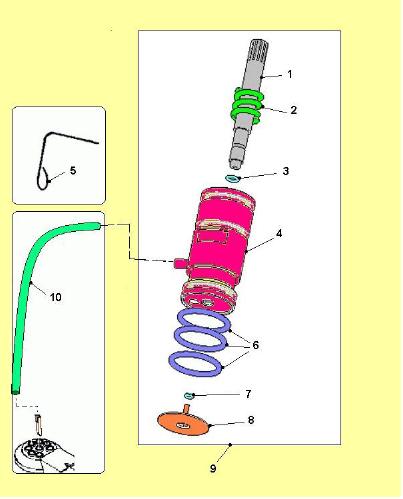 1
2
3
4
5
6
7
8
9
10