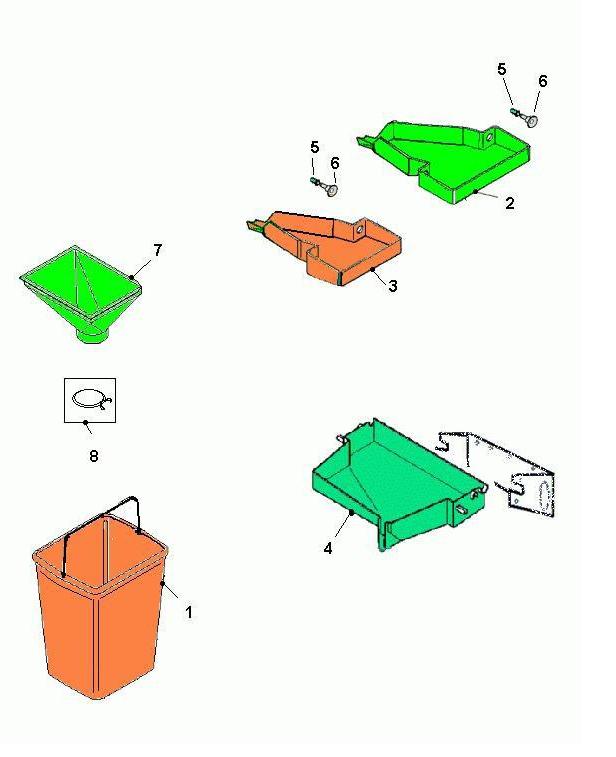 5
6
5
6
2
7
3
8
4
1