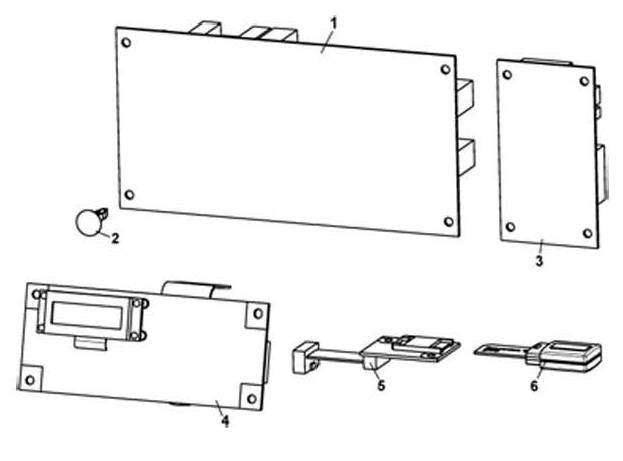 1
2
3
4
5
6